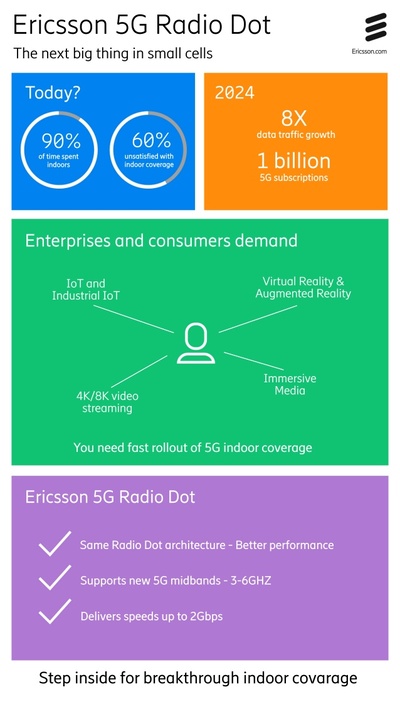 Ericsson 5G Radio Dot

The next big thing in small cells

Ericsson.com

Today?

90%
of time spent indoors

60%
unsatisfied with indoor coverage

2024

8X
data traffic growth

1 billion
5G subscriptions

Enterprises and consumers demand

IoT and Industrial IoT

Virtual Reality & Augmented Reality

4K/8K video streaming

Immersive Media

You need fast rollout of 5G indoor coverage

Ericsson 5G Radio Dot

Same Radio Dot architecture - Better performance

Supports new 5G midbands - 3-6GHZ

Delivers speeds up to 2Gbps

Step inside for breakthrough indoor covarage