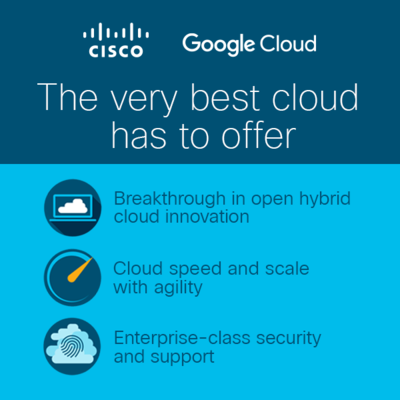 CISCO Google Cloud

The very best cloud has to offer

Breakthrough in open hybrid cloud innovation

Cloud speed and scale with agility

Enterprise-class security and support