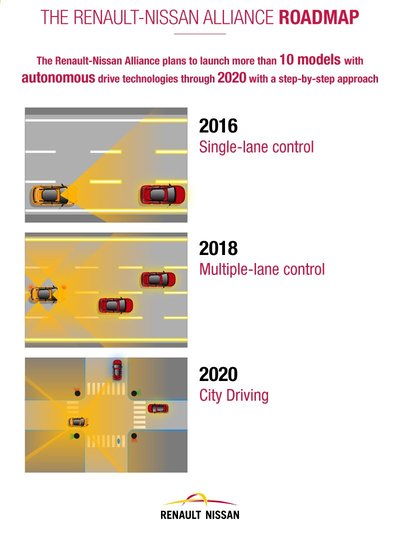 THE RENAULT-NISSAN ALLIANCE ROADMAP

The Renault-Nissan Alliance plans to launch more than 10 models with autonomous drive technologies through 2020 with a step-by-step approach

2016
Single-lane control

2018
Multiple-lane control

2020
City Driving

RENAULT NISSAN