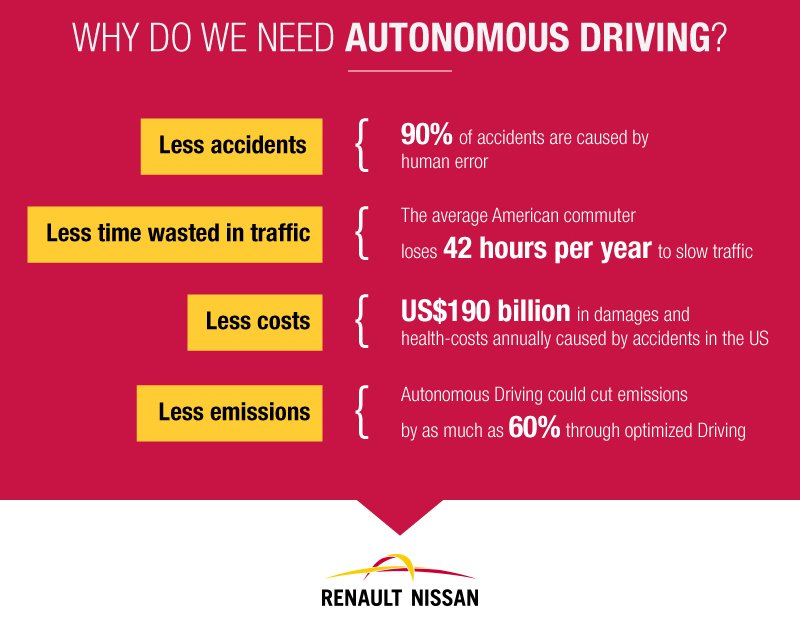 WHY DO WE NEED AUTONOMOUS DRIVING?

Less accidents

90% of accidents are caused by human error

Less time wasted in traffic

The average American commuter loses 42 hours per year to slow traffic

Less costs

US$190 billion in damages and health-costs annually caused by accidents in the US

Less emissions

Autonomous Driving could cut emissions by as much as 60% through optimized Driving

RENAULT NISSAN