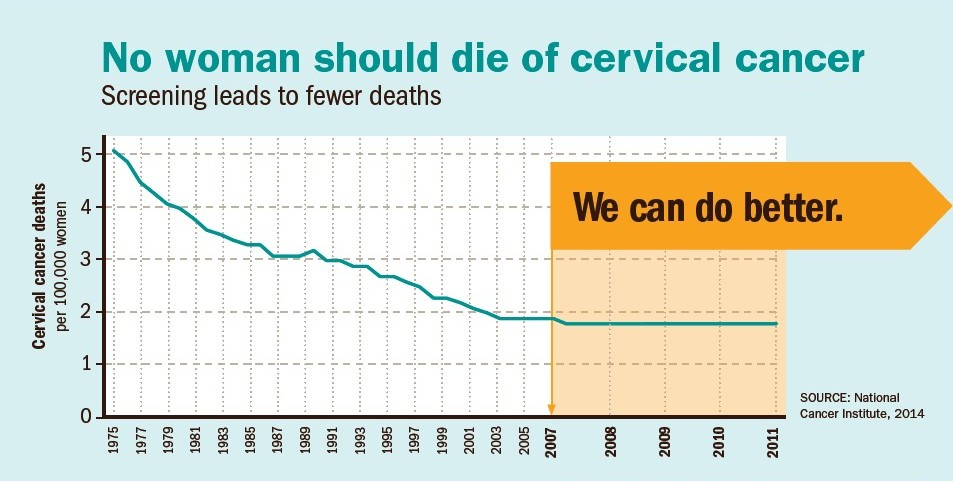 No woman should die of cervical cancer
Screening leads to fewer deaths

Cervical cancer deaths
per 100,000 women

5
4
3
2
1
0

We can do better.

1975 1977 1979 1981 1983 1985 1987 1989 1991 1993 1995 1997 1999 2001 2003 2005 2007 2008 2009 2010 2011

SOURCE: National Cancer Institute, 2014